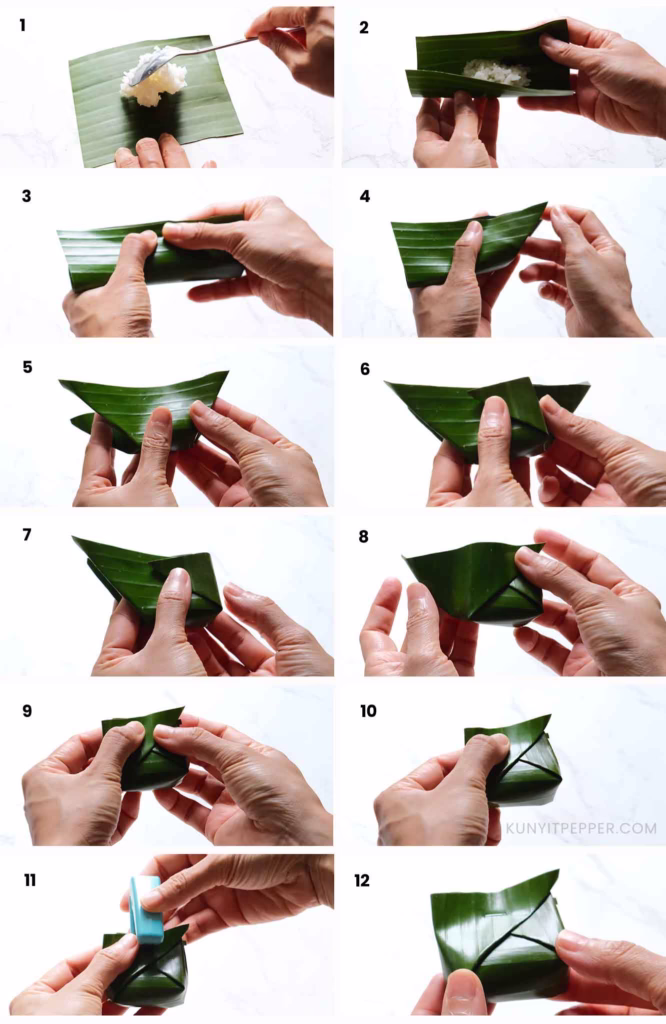 1

2

3

4

5

6

7

8

9

10

KUNYITPEPPER.COM

11

12